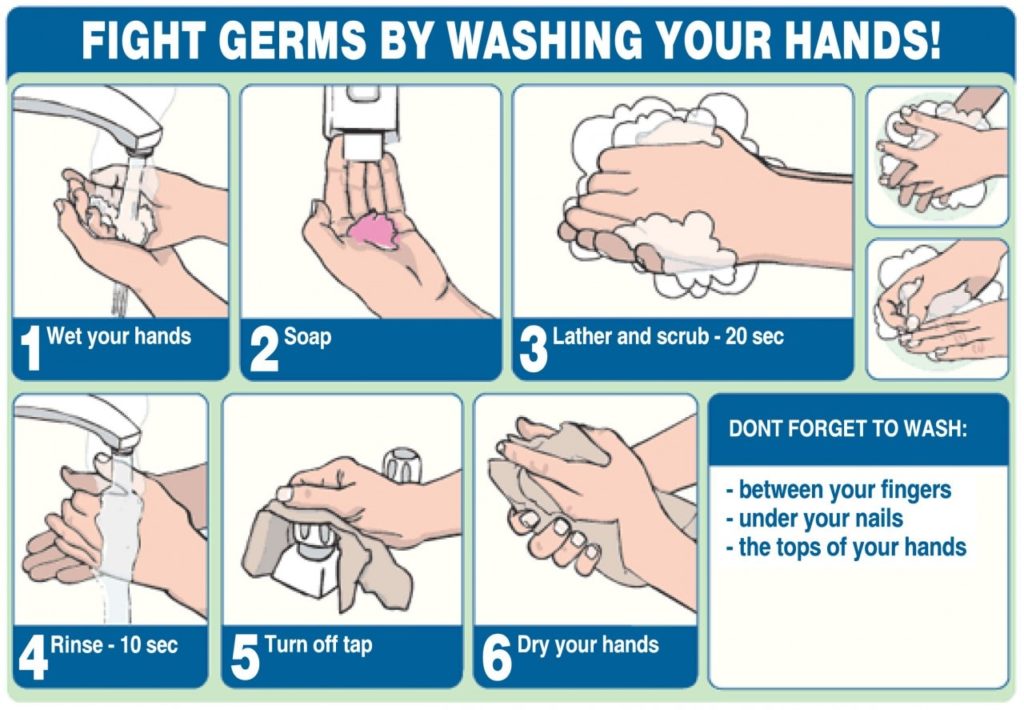 FIGHT GERMS BY WASHING YOUR HANDS!

1 Wet your hands

2 Soap

3 Lather and scrub - 20 sec

4 Rinse - 10 sec

5 Turn off tap

6 Dry your hands

DONT FORGET TO WASH:

- between your fingers
- under your nails
- the tops of your hands